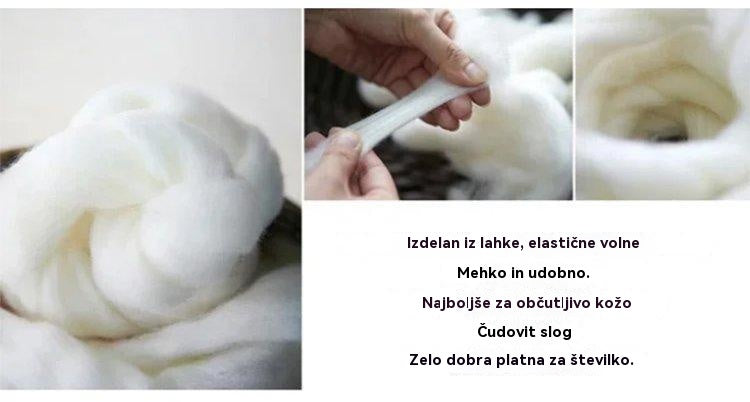 Izdelan iz lahke, elastične volne
Mehko in udobno.
Najboljše za občutljivo kožo
Čudovit slog
Zelo dobra platna za številko.