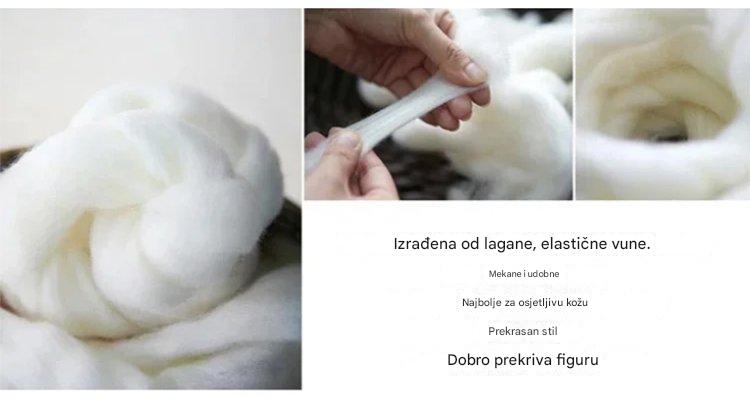 Izrađena od lagane, elastične vune.

Mekane i udobne

Najbolje za osjetljivu kožu

Prekrasan stil

Dobro prekriva figuru