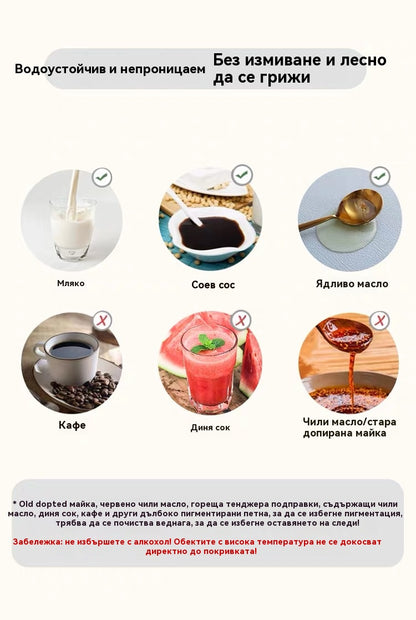 Водоустойчив и непроницаем

Без измиване и лесно да се грижи

Мляко

Соев сос

Ядливо масло

Кафе

Диня сок

Чили масло/стара допирана майка

* Old dopted майка, червено чили масло, гореща тенджера подправки, съдържащи чили масло, диня сок, кафе и други дълбоко пигментирани петна, за да се избегне пигментация, трябва да се почиства веднага, за да се избегне оставянето на следи!

Забележка: не избършете с алкохол! Обектите с висока температура не се докосват директно до покривката!